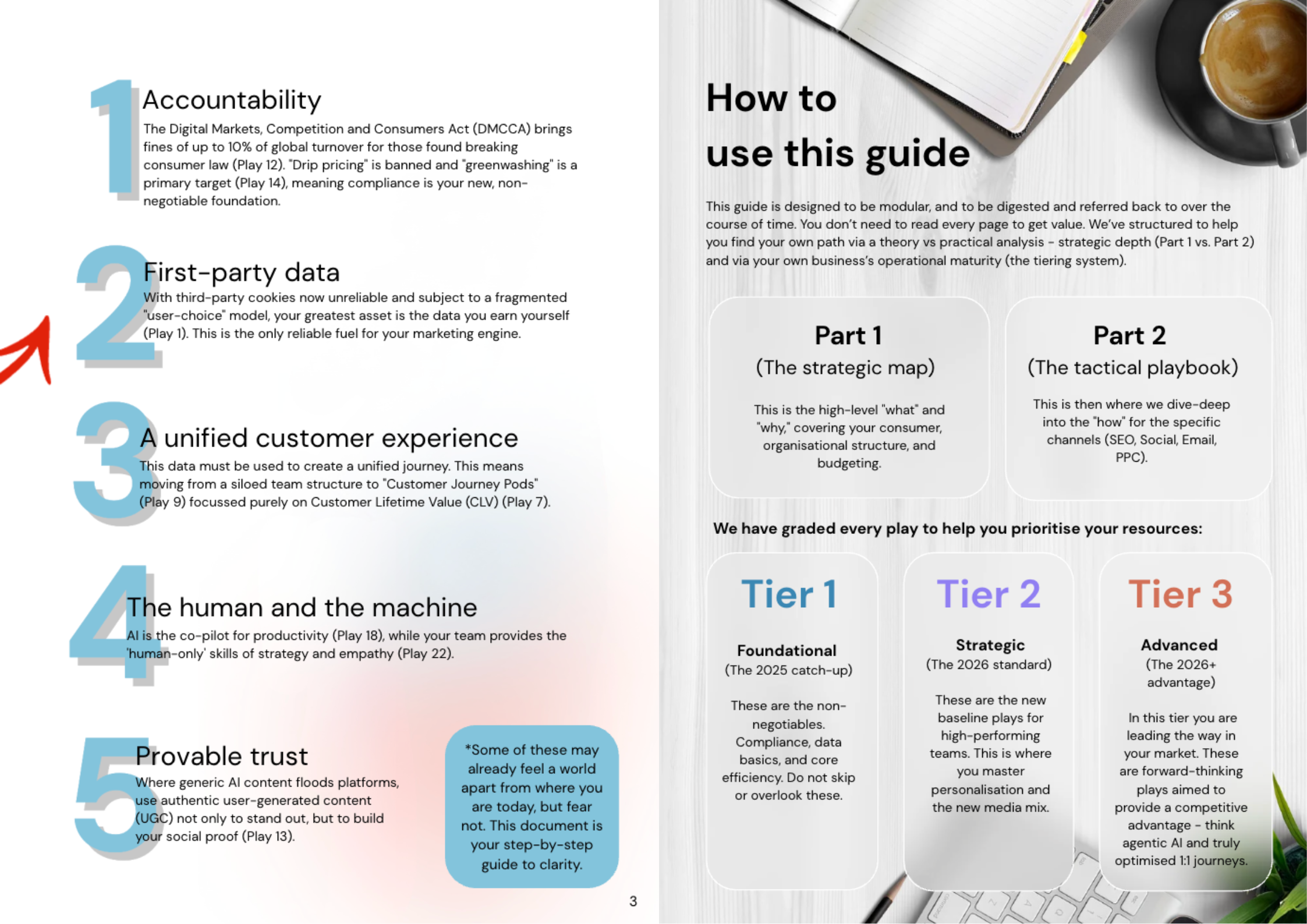 1 Accountability

The Digital Markets, Competition and Consumers Act (DMCCA) brings fines of up to 10% of global turnover for those found breaking consumer law (Play 12). "Drip pricing" is banned and "greenwashing" is a primary target (Play 14), meaning compliance is your new, non-negotiable foundation.

2 First-party data

With third-party cookies now unreliable and subject to a fragmented "user-choice" model, your greatest asset is the data you earn yourself (Play 1). This is the only reliable fuel for your marketing engine.

3 A unified customer experience

This data must be used to create a unified journey. This means moving from a siloed team structure to "Customer Journey Pods" (Play 9) focussed purely on Customer Lifetime Value (CLV) (Play 7).

4 The human and the machine

AI is the co-pilot for productivity (Play 18), while your team provides the 'human-only' skills of strategy and empathy (Play 22).

5 Provable trust

Where generic AI content floods platforms, use authentic user-generated content (UGC) not only to stand out, but to build your social proof (Play 13).

*Some of these may already feel a world apart from where you are today, but fear not. This document is your step-by-step guide to clarity.

3

How to use this guide

This guide is designed to be modular, and to be digested and referred back to over the course of time. You don't need to read every page to get value. We've structured to help you find your own path via a theory vs practical analysis - strategic depth (Part 1 vs. Part 2) and via your own business's operational maturity (the tiering system).

Part 1
(The strategic map)

This is the high-level "what" and "why," covering your consumer, organisational structure, and budgeting.

Part 2
(The tactical playbook)

This is then where we dive-deep into the "how" for the specific channels (SEO, Social, Email, PPC).

We have graded every play to help you prioritise your resources:

Tier 1

Foundational
(The 2025 catch-up)

These are the non-negotiables. Compliance, data basics, and core efficiency. Do not skip or overlook these.

Tier 2

Strategic
(The 2026 standard)

These are the new baseline plays for high-performing teams. This is where you master personalisation and the new media mix.

Tier 3

Advanced
(The 2026+ advantage)

In this tier you are leading the way in your market. These are forward-thinking plays aimed to provide a competitive advantage - think agentic AI and truly optimised 1:1 journeys.